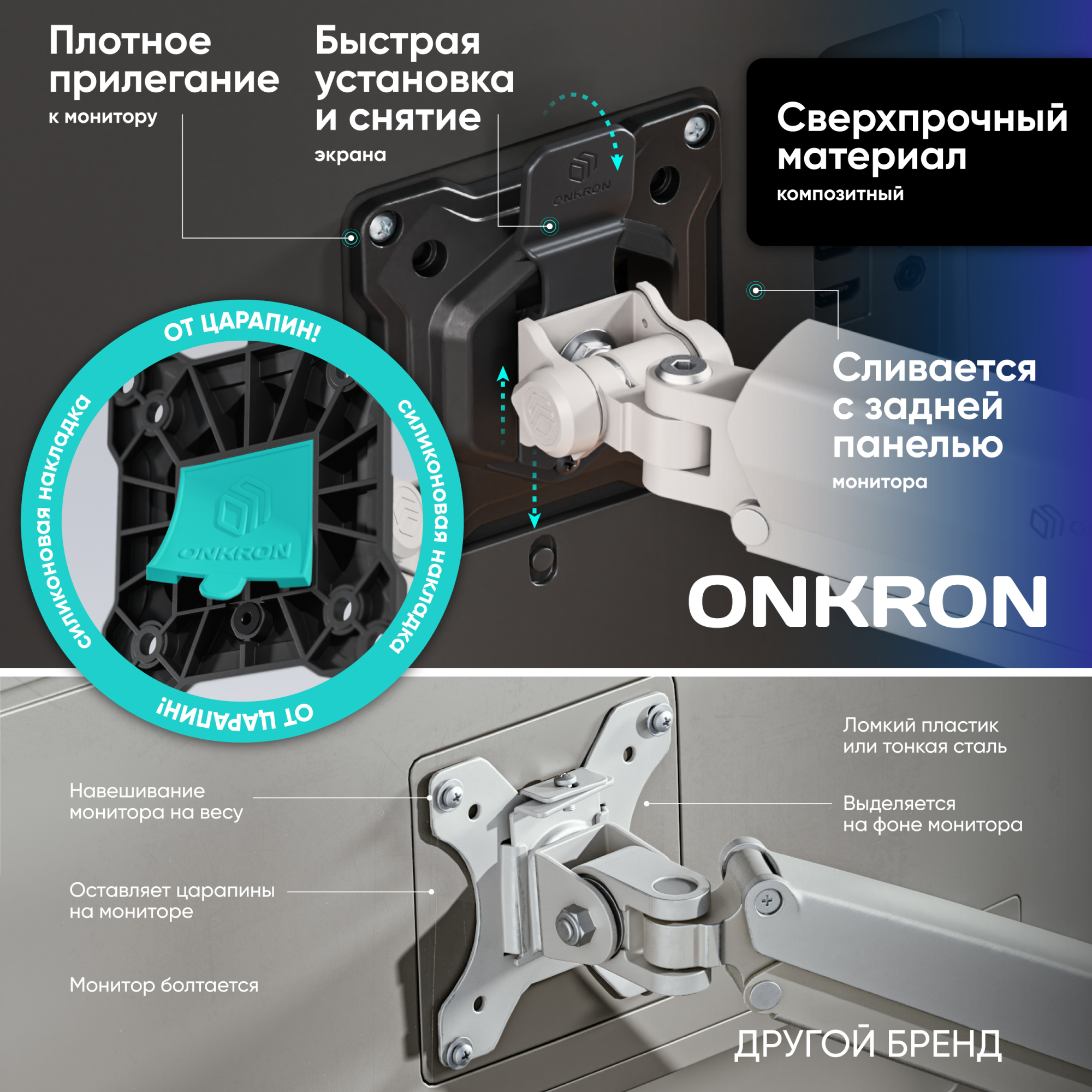 Плотное прилегание
к монитору

Быстрая установка и снятие
экрана

Сверхпрочный материал
композитный

ONKRON

Сливается с задней панелью
монитора

ОТ ЦАРАПИН!
силиконовая накладка
силиконовая накладка
ОТ ЦАРАПИН!

ONKRON

ONKRON

Ломкий пластик или тонкая сталь

Навешивание монитора на весу

Выделяется на фоне монитора

Оставляет царапины на мониторе

Монитор болтается

ДРУГОЙ БРЕНД